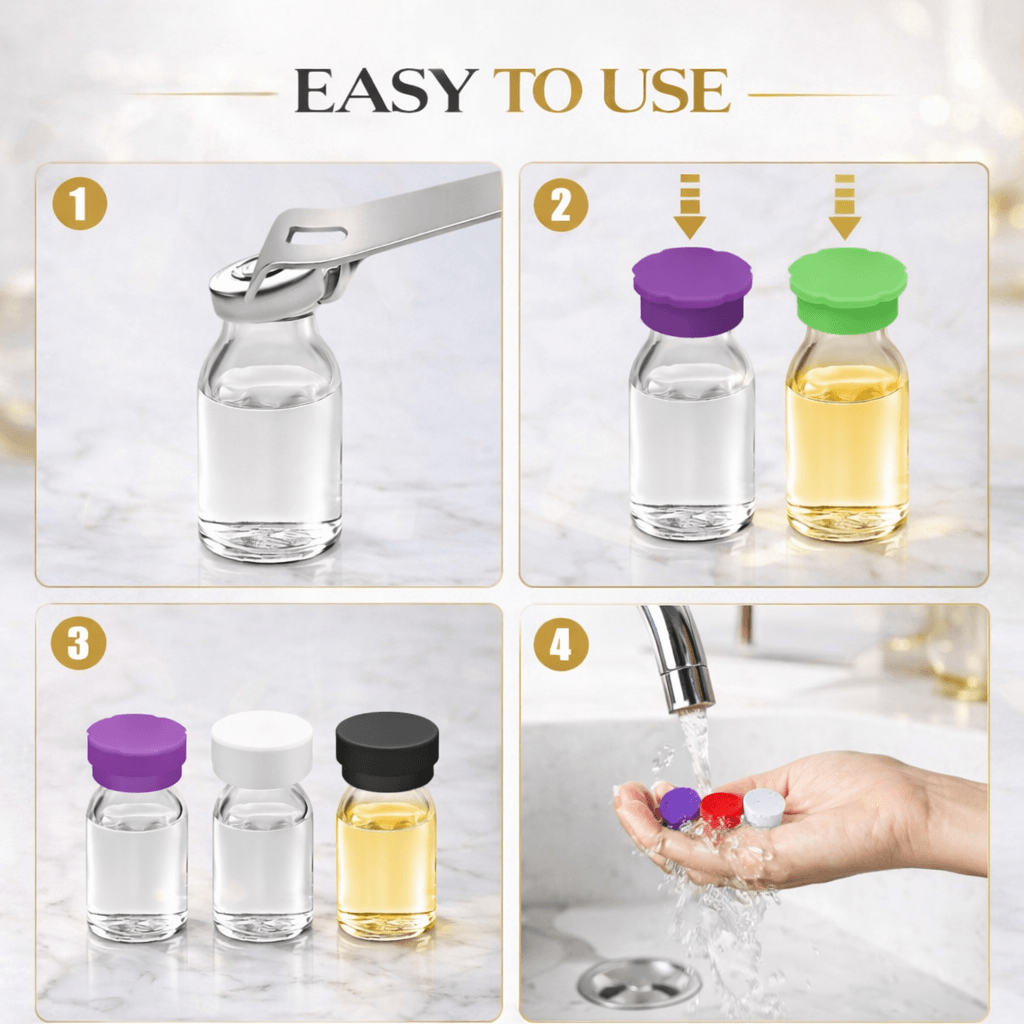 EASY TO USE

1

2

3

4